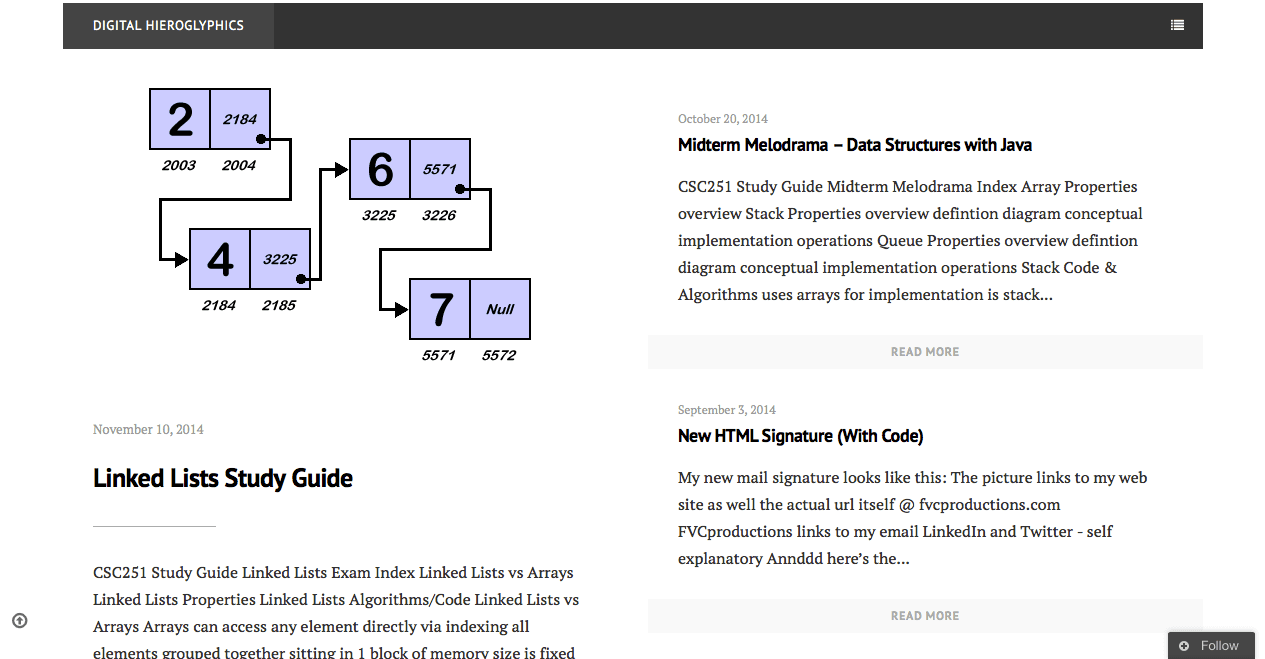 DIGITAL HIEROGLYPHICS

2 2184
2003 2004

6 5571
3225 3226

4 3225
2184 2185

7 Null
5571 5572

November 10, 2014

Linked Lists Study Guide

CSC251 Study Guide Linked Lists Exam Index Linked Lists vs Arrays Linked Lists Properties Linked Lists Algorithms/Code Linked Lists vs Arrays Arrays can access any element directly via indexing all elements grouped together sitting in 1 block of memory size is fixed

October 20, 2014

Midterm Melodrama – Data Structures with Java

CSC251 Study Guide Midterm Melodrama Index Array Properties overview Stack Properties overview defintion diagram conceptual implementation operations Queue Properties overview defintion diagram conceptual implementation operations Stack Code & Algorithms uses arrays for implementation is stack...

READ MORE

September 3, 2014

New HTML Signature (With Code)

My new mail signature looks like this: The picture links to my web site as well the actual url itself @ fvcproductions.com FVCproductions links to my email LinkedIn and Twitter - self explanatory Annddd here's the...

READ MORE

Follow